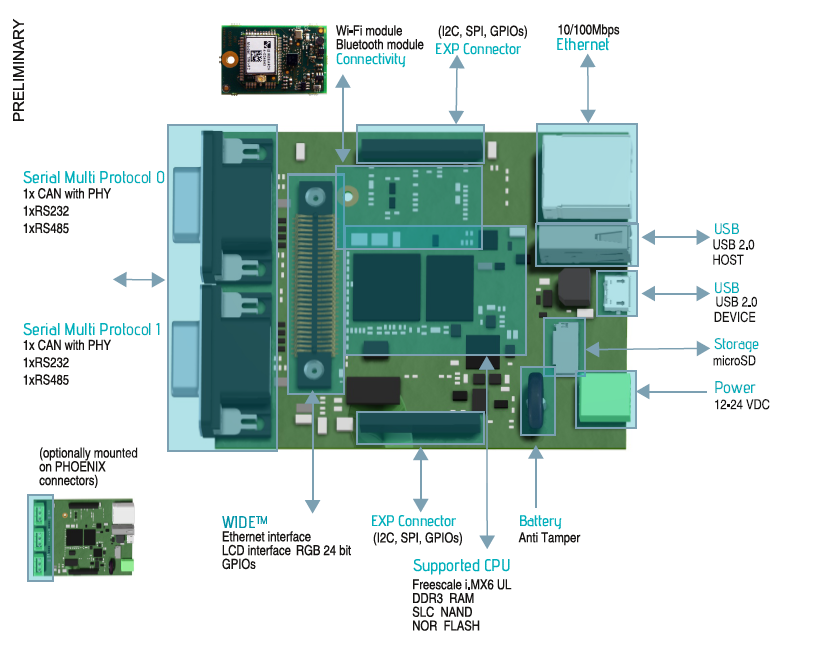 PRELIMINARY

Wi-Fi module
Bluetooth module
Connectivity

(I2C, SPI, GPIOs)
EXP Connector

10/100Mbps
Ethernet

Serial Multi Protocol 0
1x CAN with PHY
1xRS232
1xRS485

Serial Multi Protocol 1
1x CAN with PHY
1xRS232
1xRS485

USB
USB 2.0
HOST

USB
USB 2.0
DEVICE

Storage
microSD

Power
12-24 VDC

(optionally mounted on PHOENIX connectors)

WIDE™
Ethernet interface
LCD interface RGB 24 bit
GPIOs

EXP Connector
(I2C, SPI, GPIOs)

Battery
Anti Tamper

Supported CPU
Freescale i.MX6 UL
DDR3 RAM
SLC NAND
NOR FLASH